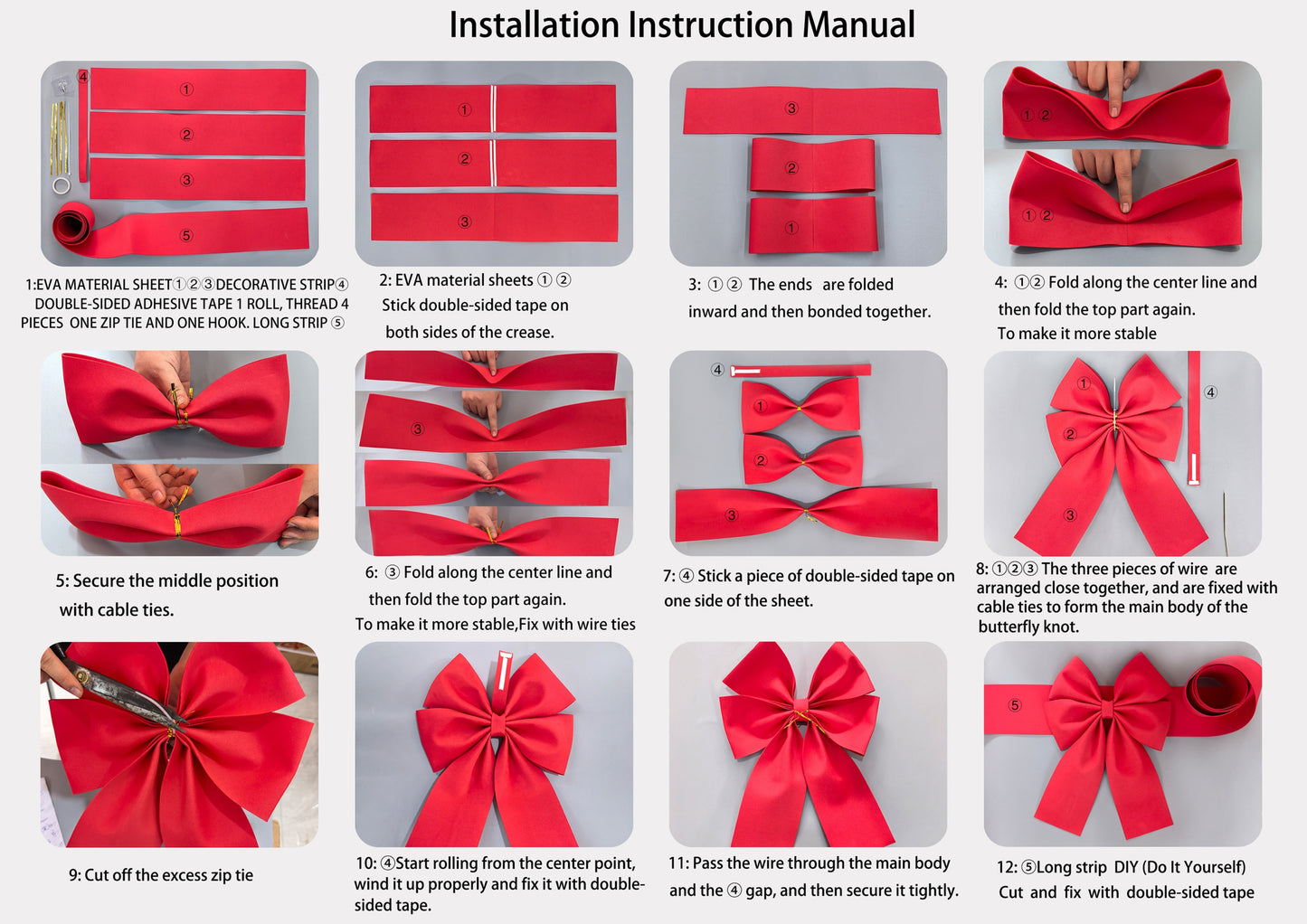 Installation Instruction Manual

④
①
②
③
⑤

1:EVA MATERIAL SHEET①②③DECORATIVE STRIP④ DOUBLE-SIDED ADHESIVE TAPE 1 ROLL, THREAD 4 PIECES ONE ZIP TIE AND ONE HOOK. LONG STRIP ⑤

①
②
③

2: EVA material sheets ① ② Stick double-sided tape on both sides of the crease.

③
②
①

3: ① ② The ends are folded inward and then bonded together.

① ②
① ②

4: ①② Fold along the center line and then fold the top part again. To make it more stable

5: Secure the middle position with cable ties.

③

6: ③ Fold along the center line and then fold the top part again. To make it more stable,Fix with wire ties

④
①
②
③

7: ④ Stick a piece of double-sided tape on one side of the sheet.

①
②
③
④

8: ①②③ The three pieces of wire are arranged close together, and are fixed with cable ties to form the main body of the butterfly knot.

9: Cut off the excess zip tie

10: ④Start rolling from the center point, wind it up properly and fix it with double-sided tape.

11: Pass the wire through the main body and the ④ gap, and then secure it tightly.

⑤

12: ⑤Long strip DIY (Do It Yourself) Cut and fix with double-sided tape