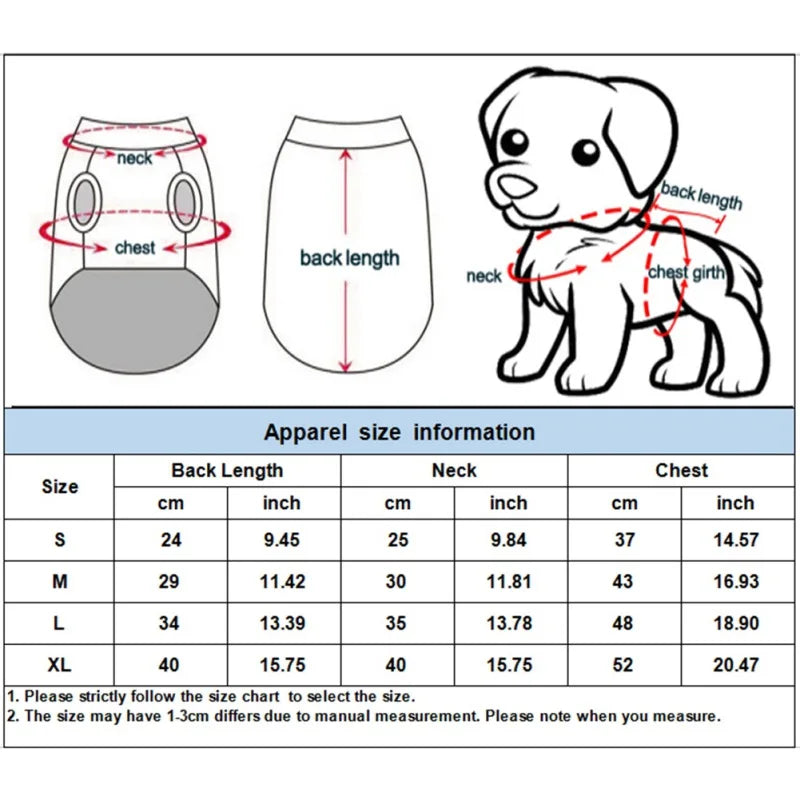 neck
chest
back length
back length
neck
chest girth

Apparel size information

| Size | Back Length cm | Back Length inch | Neck cm | Neck inch | Chest cm | Chest inch |
|---|---|---|---|---|---|---|
| S | 24 | 9.45 | 25 | 9.84 | 37 | 14.57 |
| M | 29 | 11.42 | 30 | 11.81 | 43 | 16.93 |
| L | 34 | 13.39 | 35 | 13.78 | 48 | 18.90 |
| XL | 40 | 15.75 | 40 | 15.75 | 52 | 20.47 |

1. Please strictly follow the size chart to select the size.
2. The size may have 1-3cm differs due to manual measurement. Please note when you measure.